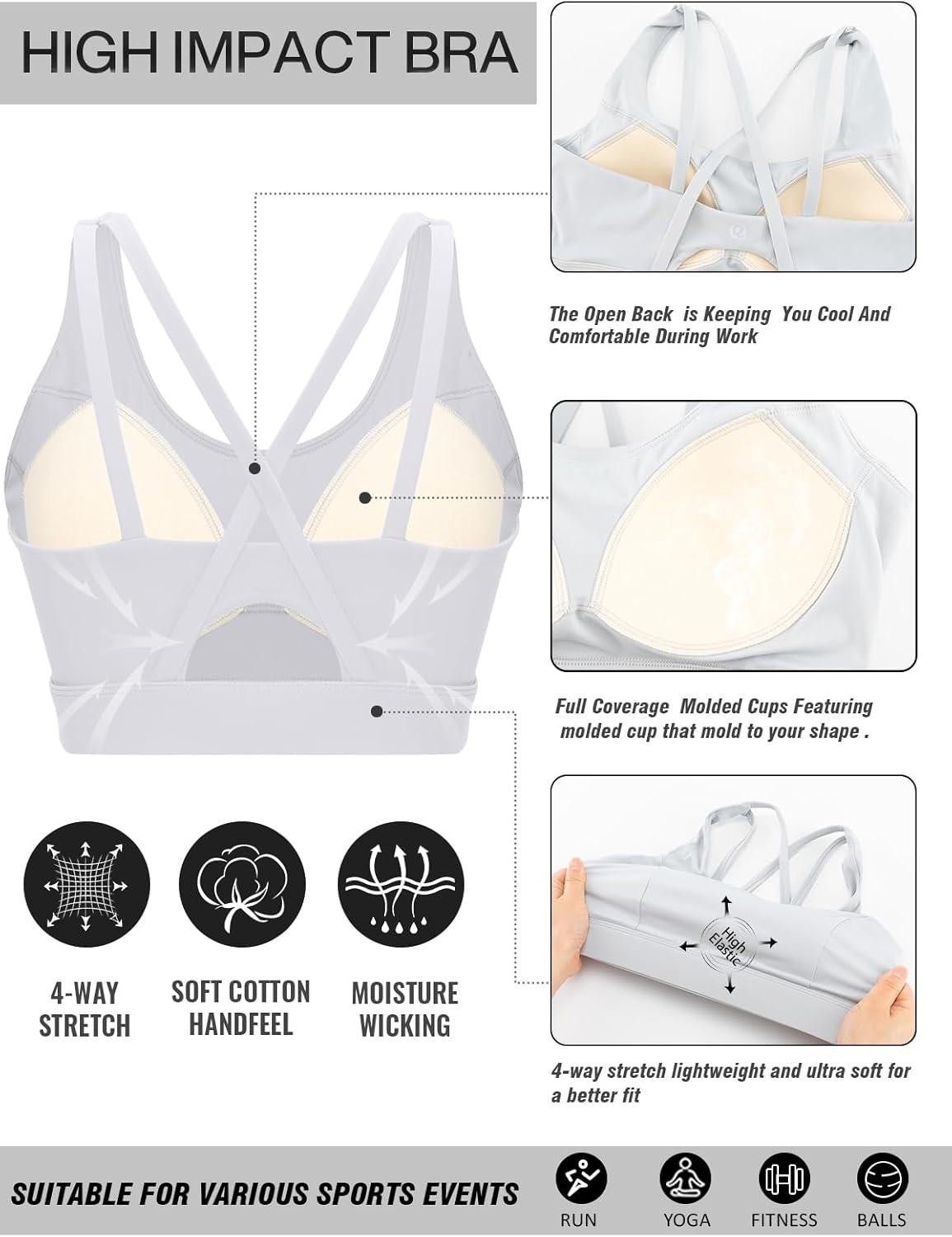 HIGH IMPACT BRA

The Open Back is Keeping You Cool And Comfortable During Work

Full Coverage Molded Cups Featuring molded cup that mold to your shape .

High Elastic

4-way stretch lightweight and ultra soft for a better fit

4-WAY STRETCH

SOFT COTTON HANDFEEL

MOISTURE WICKING

SUITABLE FOR VARIOUS SPORTS EVENTS

RUN

YOGA

FITNESS

BALLS